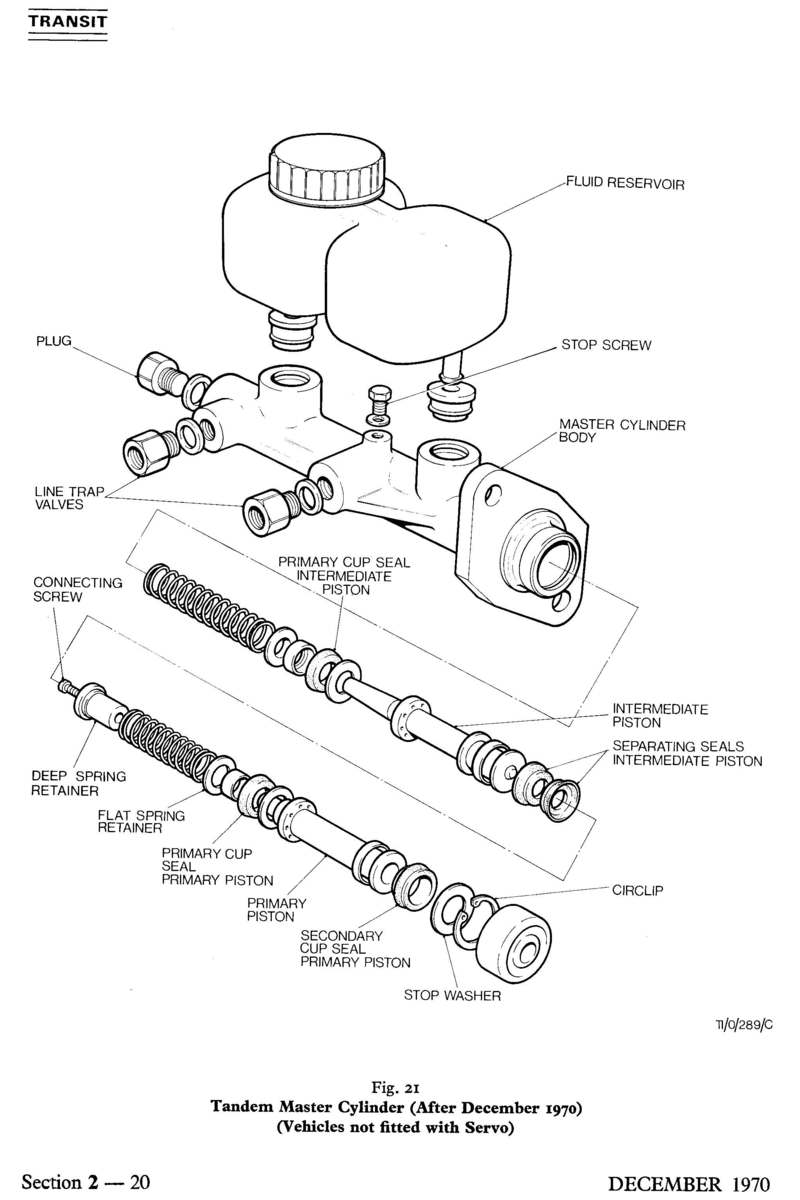 TRANSIT

FLUID RESERVOIR

PLUG

STOP SCREW

MASTER CYLINDER BODY

LINE TRAP VALVES

PRIMARY CUP SEAL INTERMEDIATE PISTON

CONNECTING SCREW

INTERMEDIATE PISTON

SEPARATING SEALS INTERMEDIATE PISTON

DEEP SPRING RETAINER

FLAT SPRING RETAINER

PRIMARY CUP SEAL PRIMARY PISTON

PRIMARY PISTON

SECONDARY CUP SEAL PRIMARY PISTON

CIRCLIP

STOP WASHER

TI/0/289/C

Fig. 21
Tandem Master Cylinder (After December 1970)
(Vehicles not fitted with Servo)

Section 2 — 20

DECEMBER 1970