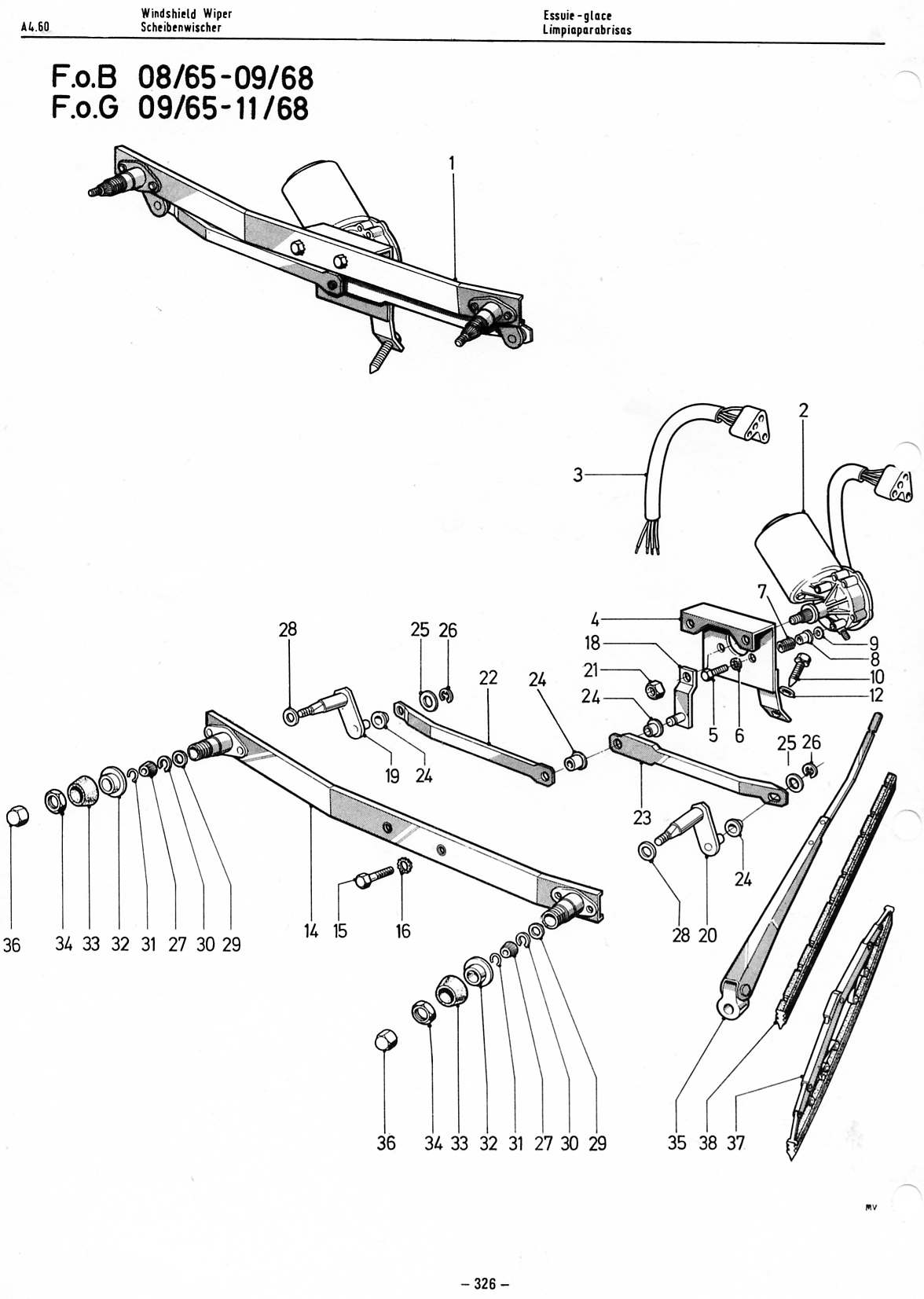 A4.60 Windshield Wiper
Scheibenwischer

Essuie-glace
Limpiaparabrisas

F.o.B 08/65-09/68
F.o.G 09/65-11/68

1

2

3

4
18
21
24
7
9
8
10
12
5 6

28
25 26
22
24
19 24

25 26
23
24
28 20

36 34 33 32 31 27 30 29

14 15 16

36 34 33 32 31 27 30 29

35 38 37

MV

– 326 –