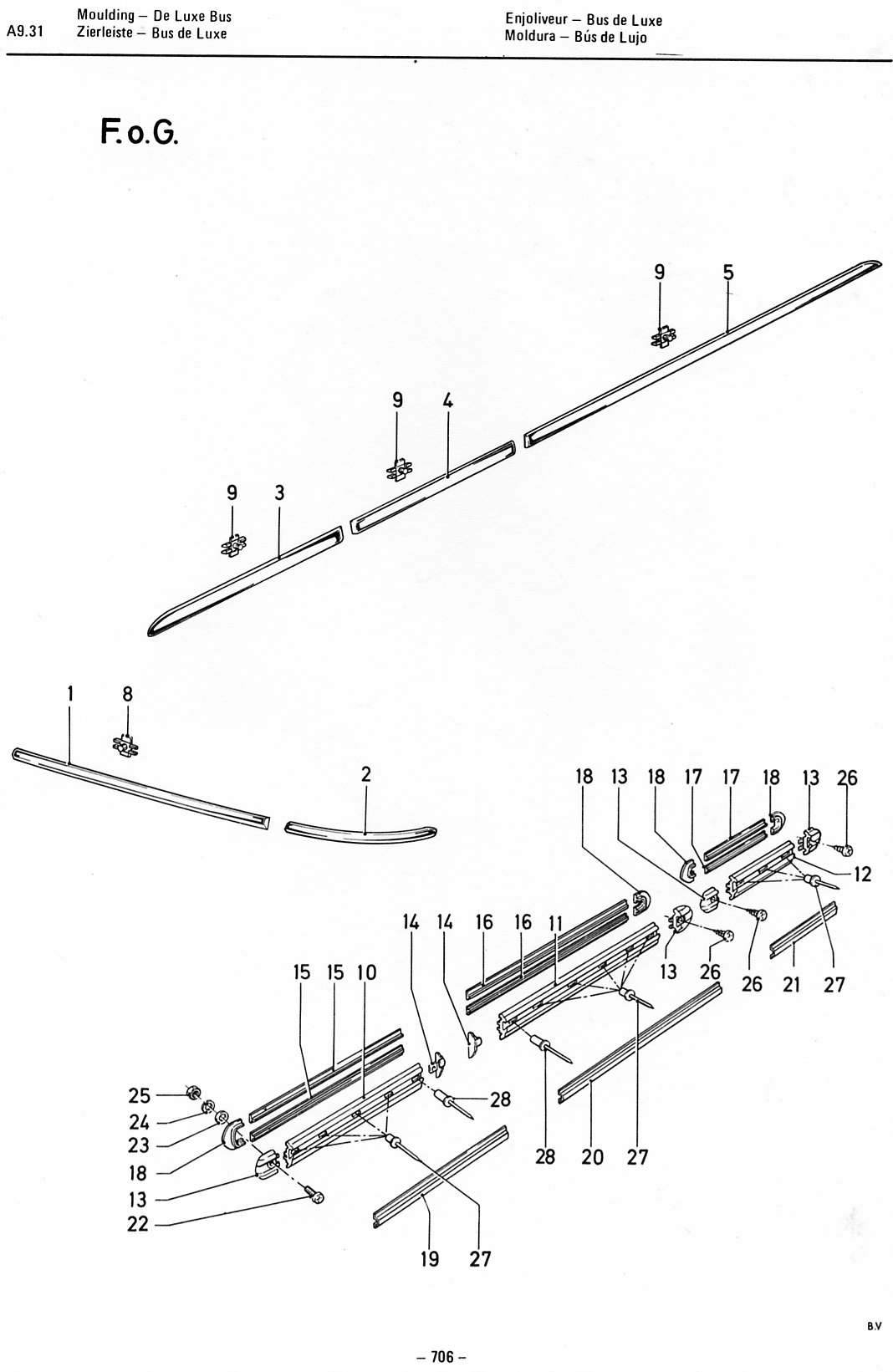 A9.31 Moulding – De Luxe Bus
Zierleiste – Bus de Luxe

Enjoliveur – Bus de Luxe
Moldura – Bús de Lujo

F.o.G.

9 5
9 4
9 3
1 8
2
18 13 18 17 17 18 13 26
12
14 14 16 16 11
13 26 26 21 27
15 15 10
25
24
23
18
13
22
28
28 20 27
19 27

B.V

– 706 –