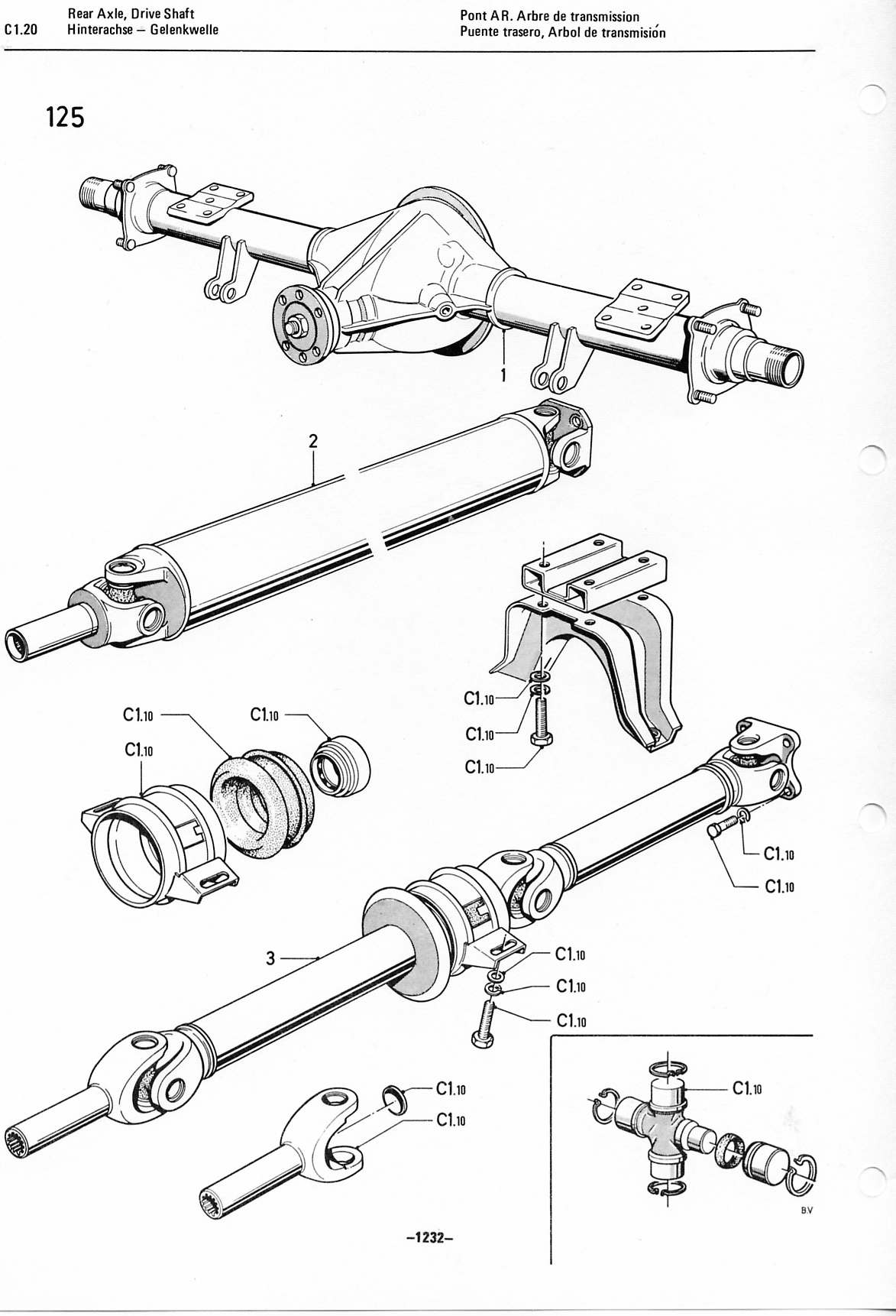 C1.20 Rear Axle, Drive Shaft
Hinterachse – Gelenkwelle

Pont AR. Arbre de transmission
Puente trasero, Arbol de transmisión

125

1

2

C1.10
C1.10
C1.10

C1.10
C1.10
C1.10

C1.10
C1.10

3

C1.10
C1.10
C1.10

C1.10
C1.10

C1.10

B.V

–1232–