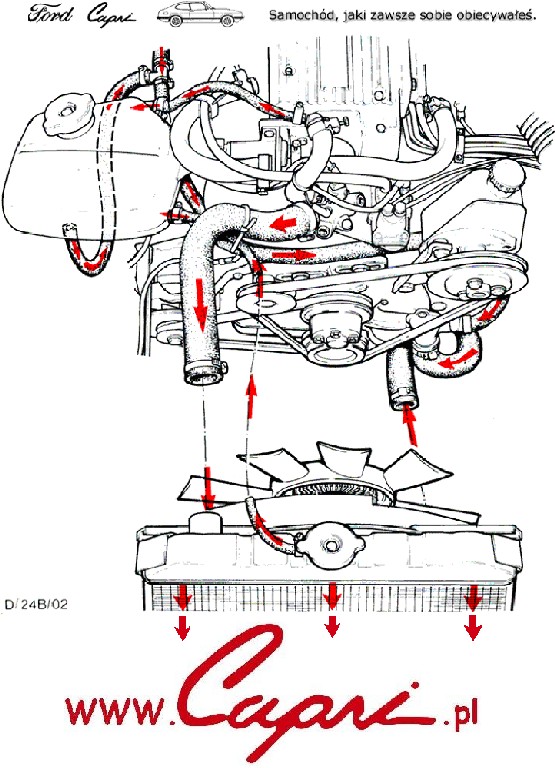 Ford Capri Samochód, jaki zawsze sobie obiecywałeś.

D/24B/02

www.Capri.pl