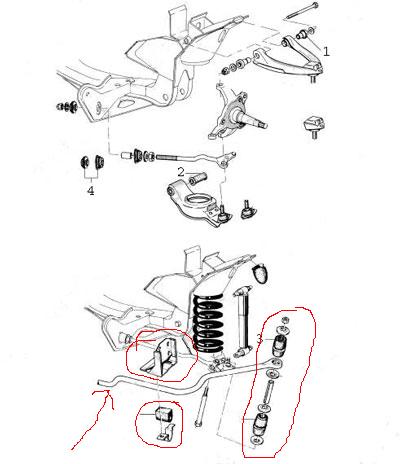 1
2
4
3