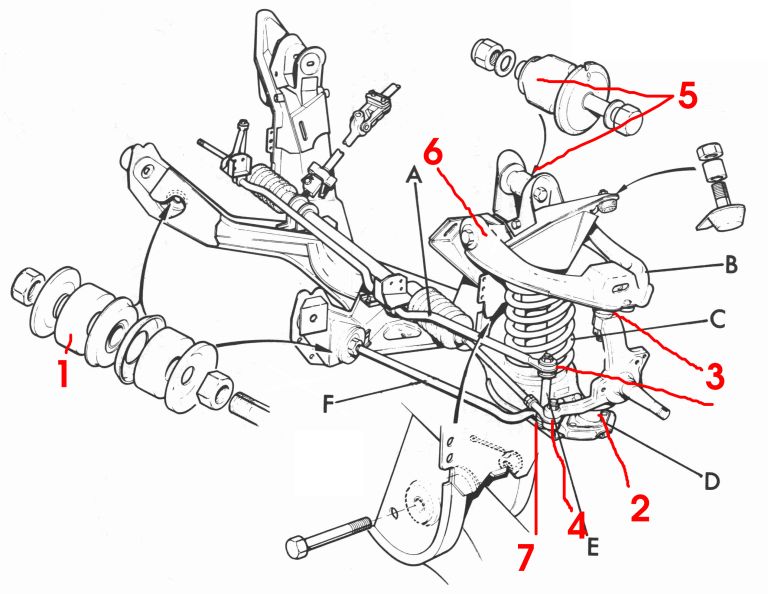 5
6
A
B
C
3
1
F
D
2
4
E
7